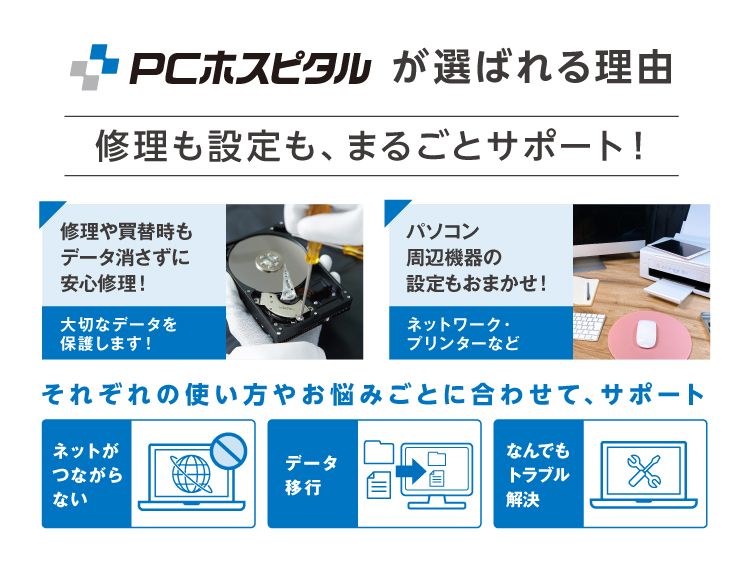 PCホスピタル が選ばれる理由

修理も設定も、まるごとサポート！

修理や買替時もデータ消さずに安心修理！

大切なデータを保護します！

パソコン周辺機器の設定もおまかせ！

ネットワーク・プリンターなど

それぞれの使い方やお悩みごとに合わせて、サポート

ネットがつながらない

データ移行

なんでもトラブル解決